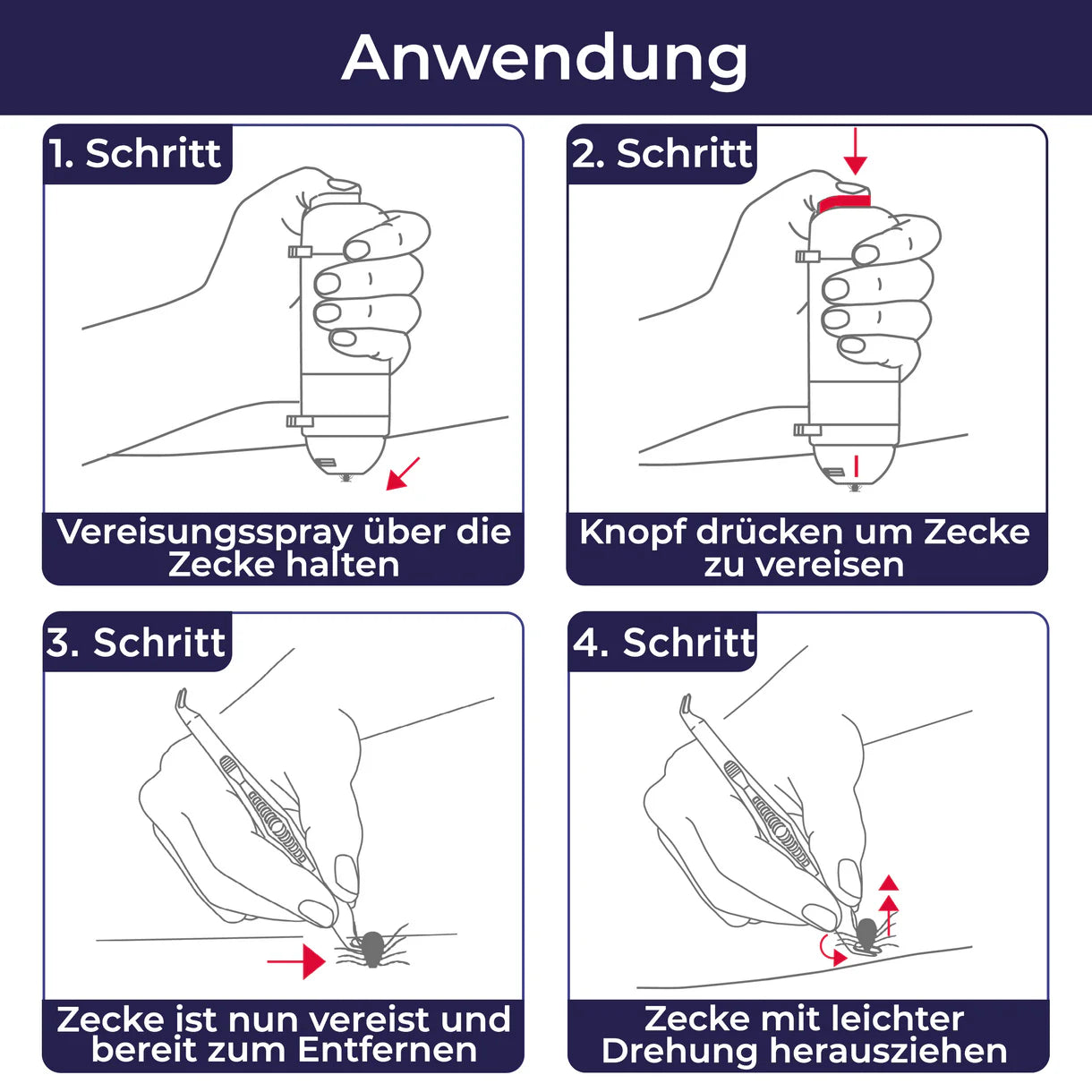 Anwendung

1. Schritt

Vereisungsspray über die Zecke halten

2. Schritt

Knopf drücken um Zecke zu vereisen

3. Schritt

Zecke ist nun vereist und bereit zum Entfernen

4. Schritt

Zecke mit leichter Drehung herausziehen